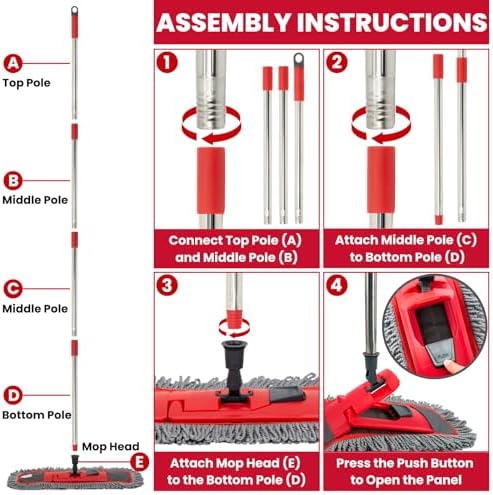 A
Top Pole

B
Middle Pole

C
Middle Pole

D
Bottom Pole

Mop Head
E

ASSEMBLY INSTRUCTIONS

1
Connect Top Pole (A) and Middle Pole (B)

2
Attach Middle Pole (C) to Bottom Pole (D)

3
Attach Mop Head (E) to the Bottom Pole (D)

4
Press the Push Button to Open the Panel