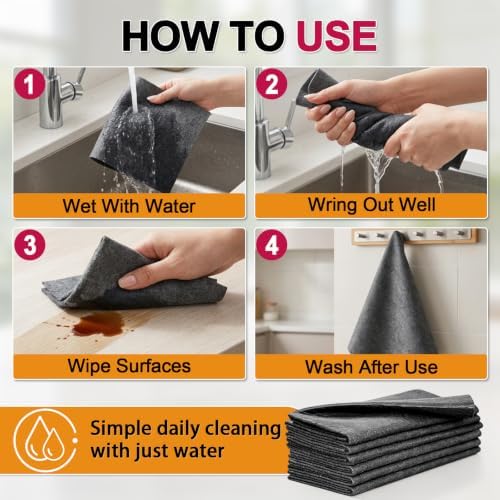 HOW TO USE

1
Wet With Water

2
Wring Out Well

3
Wipe Surfaces

4
Wash After Use

Simple daily cleaning with just water