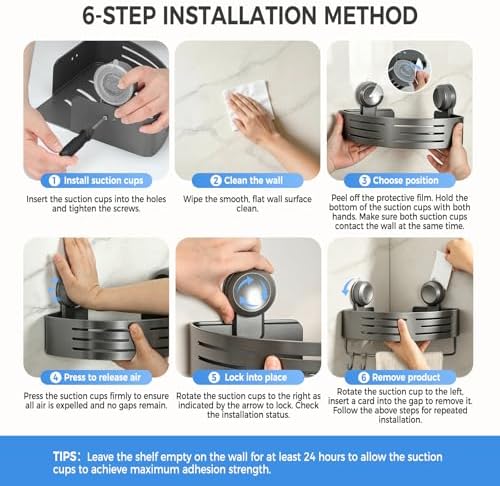 6-STEP INSTALLATION METHOD

1 Install suction cups

Insert the suction cups into the holes and tighten the screws.

2 Clean the wall

Wipe the smooth, flat wall surface clean.

3 Choose position

Peel off the protective film. Hold the bottom of the suction cups with both hands. Make sure both suction cups contact the wall at the same time.

4 Press to release air

Press the suction cups firmly to ensure all air is expelled and no gaps remain.

5 Lock into place

Rotate the suction cups to the right as indicated by the arrow to lock. Check the installation status.

6 Remove product

Rotate the suction cup to the left, insert a card into the gap to remove it. Follow the above steps for repeated installation.

TIPS: Leave the shelf empty on the wall for at least 24 hours to allow the suction cups to achieve maximum adhesion strength.