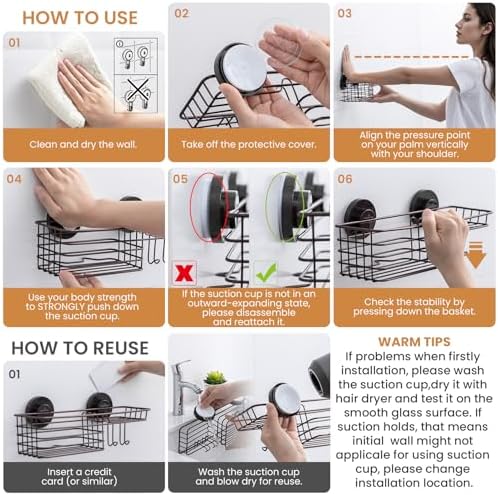 HOW TO USE

01

Clean and dry the wall.

02

Take off the protective cover.

03

Align the pressure point on your palm vertically with your shoulder.

04

Use your body strength to STRONGLY push down the suction cup.

05

If the suction cup is not in an outward-expanding state, please disassemble and reattach it.

06

Check the stability by pressing down the basket.

HOW TO REUSE

01

Insert a credit card (or similar)

Wash the suction cup and blow dry for reuse.

WARM TIPS

If problems when firstly installation, please wash the suction cup,dry it with hair dryer and test it on the smooth glass surface. If suction holds, that means initial wall might not applicale for using suction cup, please change installation location.