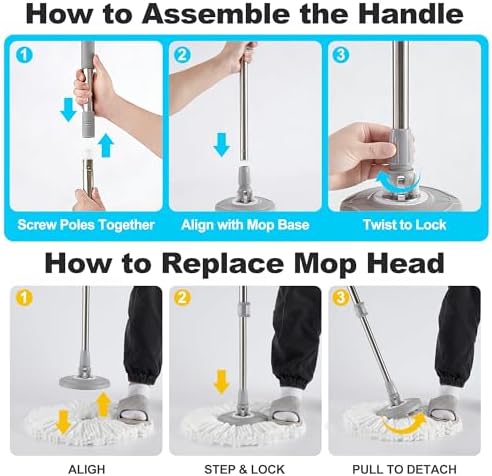 How to Assemble the Handle

1
Screw Poles Together

2
Align with Mop Base

3
Twist to Lock

How to Replace Mop Head

1
ALIGH

2
STEP & LOCK

3
PULL TO DETACH