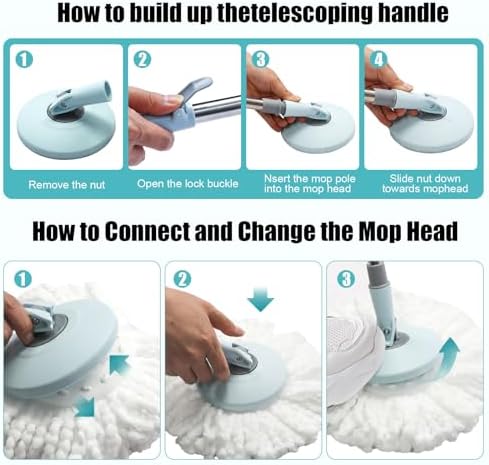 How to build up thetelescoping handle

1
Remove the nut

2
Open the lock buckle

3
Nsert the mop pole into the mop head

4
Slide nut down towards mophead

How to Connect and Change the Mop Head

1

2

3