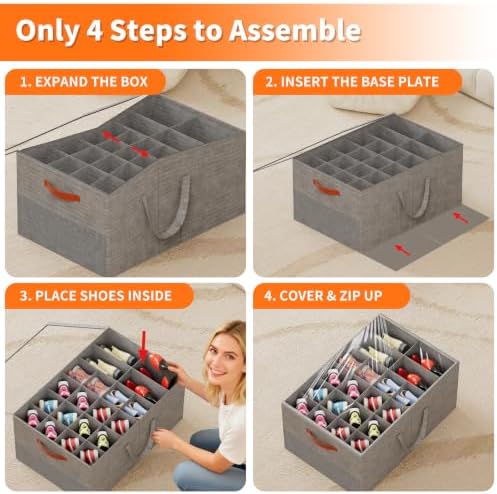 Only 4 Steps to Assemble

1. EXPAND THE BOX

2. INSERT THE BASE PLATE

3. PLACE SHOES INSIDE

4. COVER & ZIP UP