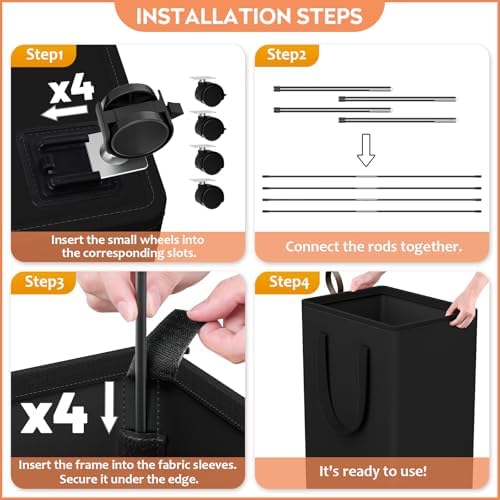 INSTALLATION STEPS

Step1

x4

Insert the small wheels into the corresponding slots.

Step2

Connect the rods together.

Step3

x4

Insert the frame into the fabric sleeves. Secure it under the edge.

Step4

It's ready to use!