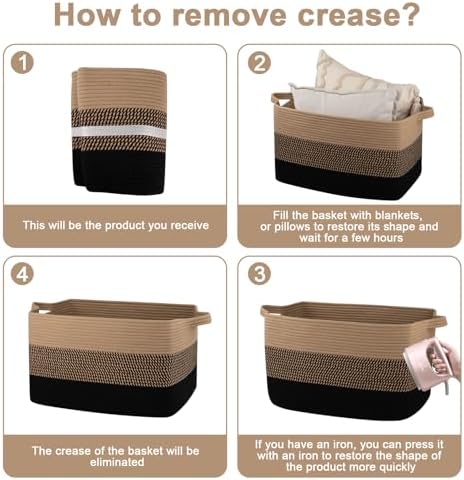 How to remove crease?

1

This will be the product you receive

2

Fill the basket with blankets, or pillows to restore its shape and wait for a few hours

4

The crease of the basket will be eliminated

3

If you have an iron, you can press it with an iron to restore the shape of the product more quickly