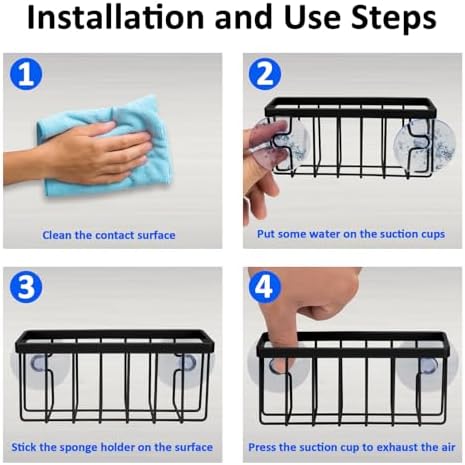 Installation and Use Steps

1

Clean the contact surface

2

Put some water on the suction cups

3

Stick the sponge holder on the surface

4

Press the suction cup to exhaust the air