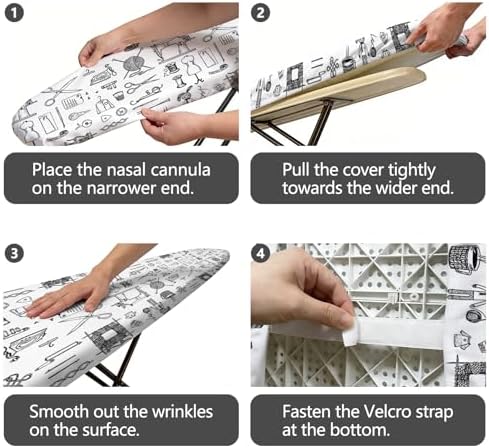 1

Place the nasal cannula on the narrower end.

2

Pull the cover tightly towards the wider end.

3

Smooth out the wrinkles on the surface.

4

Fasten the Velcro strap at the bottom.