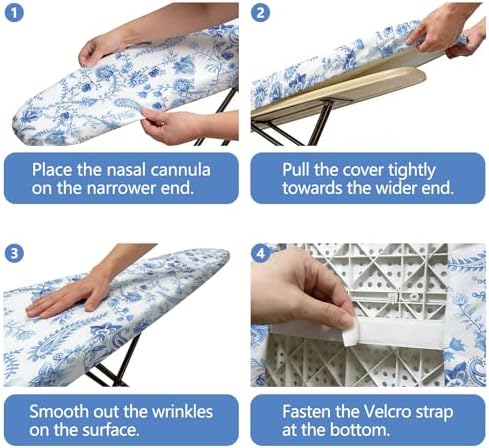 1

Place the nasal cannula on the narrower end.

2

Pull the cover tightly towards the wider end.

3

Smooth out the wrinkles on the surface.

4

Fasten the Velcro strap at the bottom.