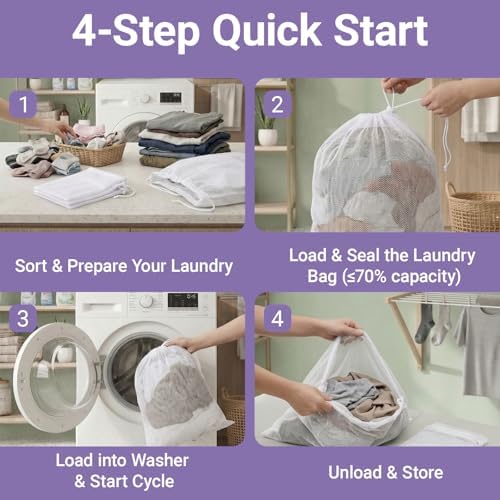 4-Step Quick Start

1

Sort & Prepare Your Laundry

2

Load & Seal the Laundry Bag (≤70% capacity)

3

Load into Washer & Start Cycle

4

Unload & Store