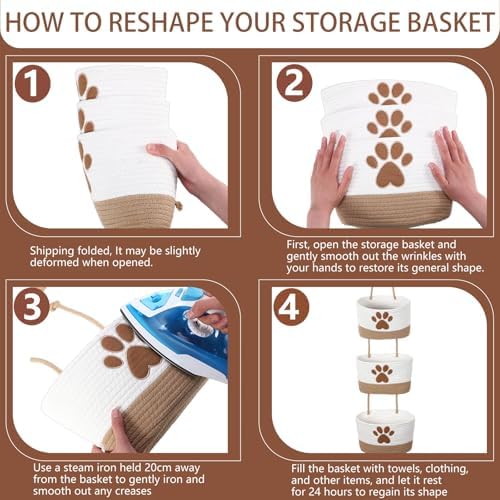 HOW TO RESHAPE YOUR STORAGE BASKET

1

Shipping folded, It may be slightly deformed when opened.

2

First, open the storage basket and gently smooth out the wrinkles with your hands to restore its general shape.

3

Use a steam iron held 20cm away from the basket to gently iron and smooth out any creases

4

Fill the basket with towels, clothing, and other items, and let it rest for 24 hours to regain its shape