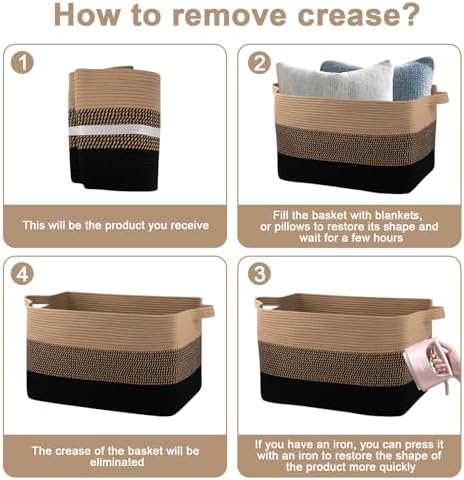 How to remove crease?

1

This will be the product you receive

2

Fill the basket with blankets, or pillows to restore its shape and wait for a few hours

4

The crease of the basket will be eliminated

3

If you have an iron, you can press it with an iron to restore the shape of the product more quickly