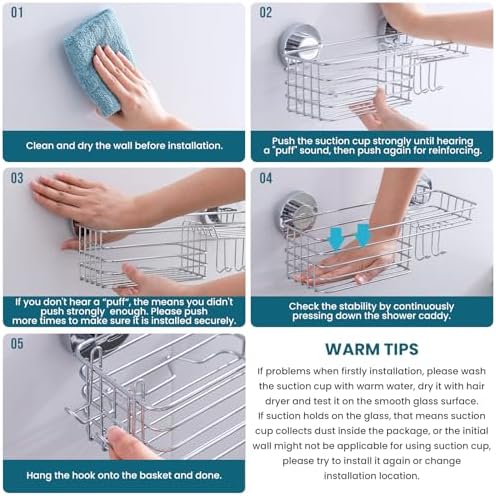 01

Clean and dry the wall before installation.

02

Push the suction cup strongly until hearing a "puff" sound, then push again for reinforcing.

03

If you don't hear a "puff", the means you didn't push strongly enough. Please push more times to make sure it is installed securely.

04

Check the stability by continuously pressing down the shower caddy.

05

Hang the hook onto the basket and done.

WARM TIPS

If problems when firstly installation, please wash the suction cup with warm water, dry it with hair dryer and test it on the smooth glass surface. If suction holds on the glass, that means suction cup collects dust inside the package, or the initial wall might not be applicable for using suction cup, please try to install it again or change installation location.