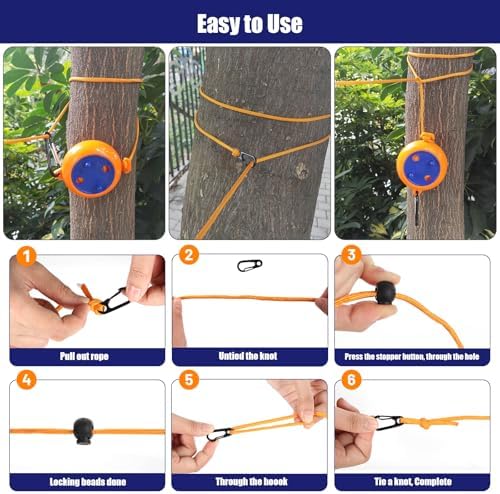 Easy to Use

1
Pull out rope

2
Untied the knot

3
Press the stopper button, through the hole

4
Locking beads done

5
Through the hoook

6
Tie a knot, Complete