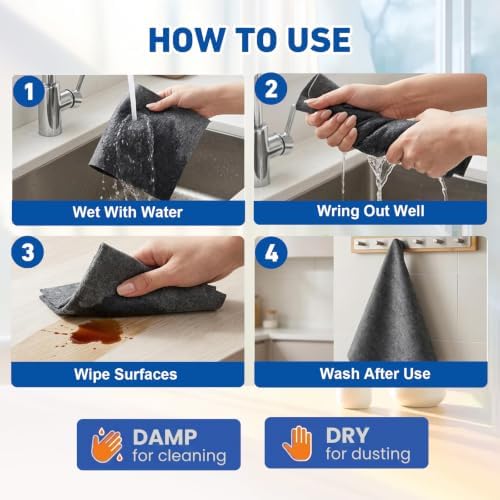 HOW TO USE

1

Wet With Water

2

Wring Out Well

3

Wipe Surfaces

4

Wash After Use

DAMP
for cleaning

DRY
for dusting