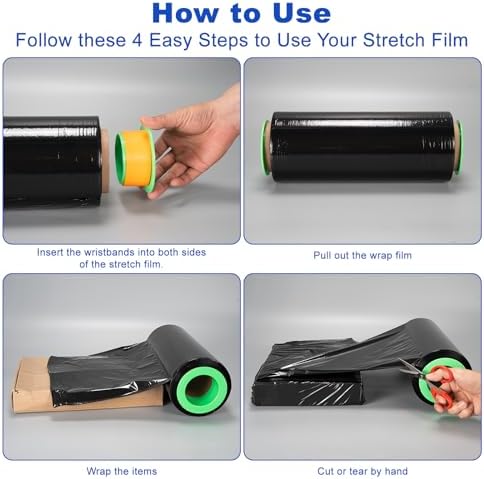 How to Use

Follow these 4 Easy Steps to Use Your Stretch Film

Insert the wristbands into both sides of the stretch film.

Pull out the wrap film

Wrap the items

Cut or tear by hand