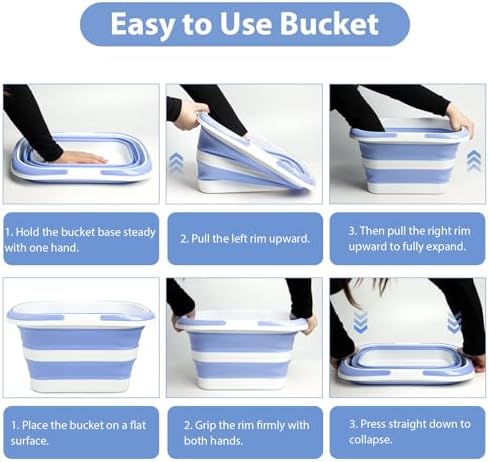 Easy to Use Bucket

1. Hold the bucket base steady with one hand.

2. Pull the left rim upward.

3. Then pull the right rim upward to fully expand.

1. Place the bucket on a flat surface.

2. Grip the rim firmly with both hands.

3. Press straight down to collapse.