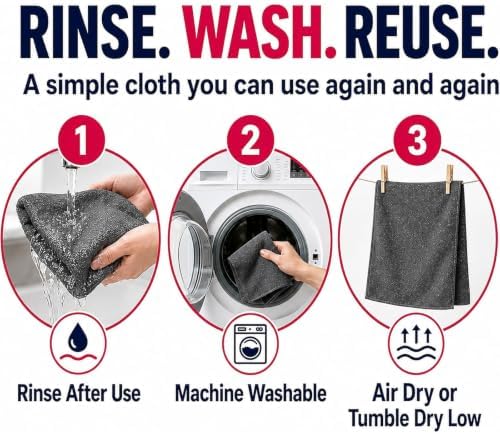 RINSE. WASH. REUSE.

A simple cloth you can use again and again

1

2

3

Rinse After Use

Machine Washable

Air Dry or Tumble Dry Low