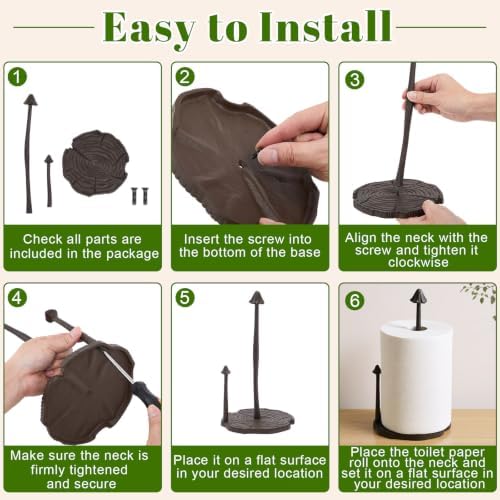 Easy to Install

1
Check all parts are included in the package

2
Insert the screw into the bottom of the base

3
Align the neck with the screw and tighten it clockwise

4
Make sure the neck is firmly tightened and secure

5
Place it on a flat surface in your desired location

6
Place the toilet paper roll onto the neck and set it on a flat surface in your desired location