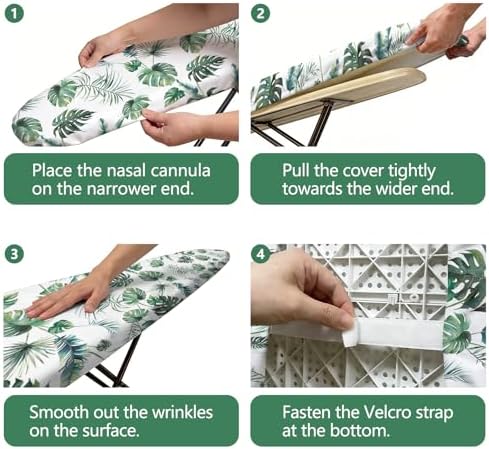 1

Place the nasal cannula on the narrower end.

2

Pull the cover tightly towards the wider end.

3

Smooth out the wrinkles on the surface.

4

Fasten the Velcro strap at the bottom.