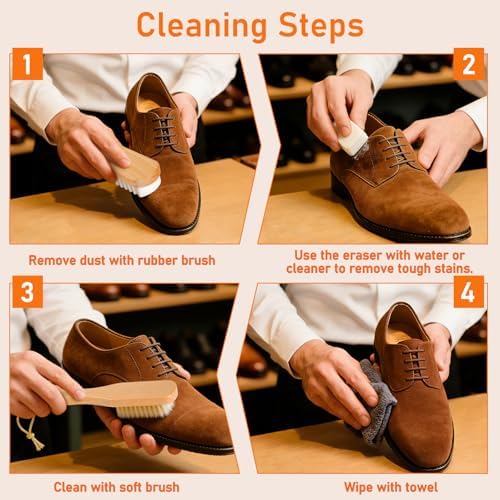 Cleaning Steps

1

Remove dust with rubber brush

2

Use the eraser with water or cleaner to remove tough stains.

3

Clean with soft brush

4

Wipe with towel