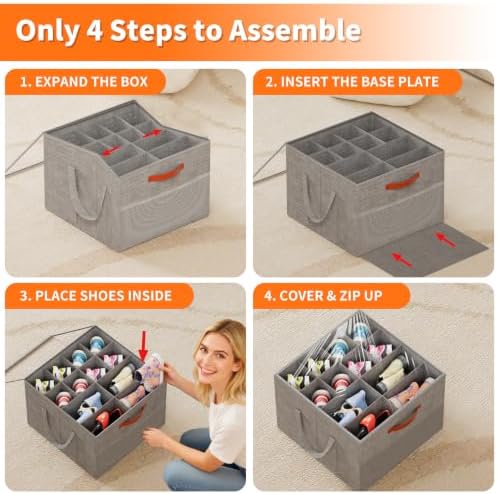 Only 4 Steps to Assemble

1. EXPAND THE BOX

2. INSERT THE BASE PLATE

3. PLACE SHOES INSIDE

4. COVER & ZIP UP