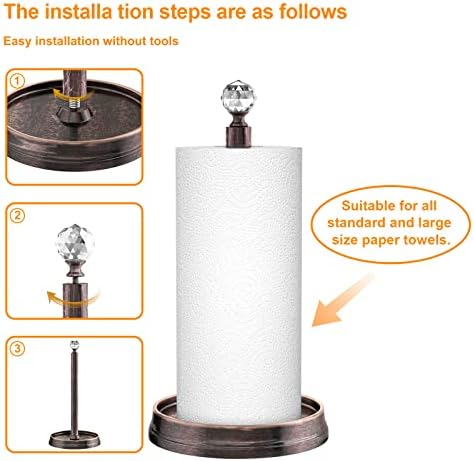 The installa tion steps are as follows

Easy installation without tools

①

②

③

Suitable for all standard and large size paper towels.