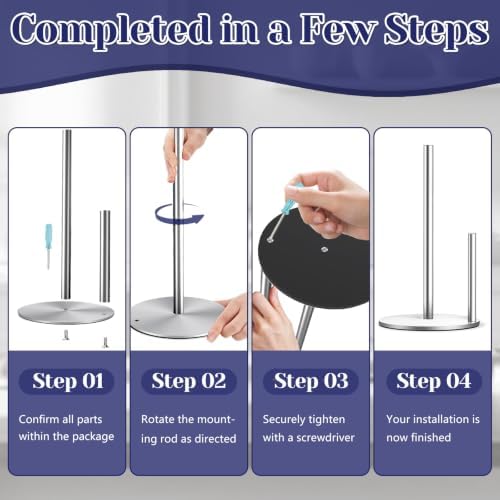 Completed in a Few Steps

Step 01

Confirm all parts within the package

Step 02

Rotate the mounting rod as directed

Step 03

Securely tighten with a screwdriver

Step 04

Your installation is now finished