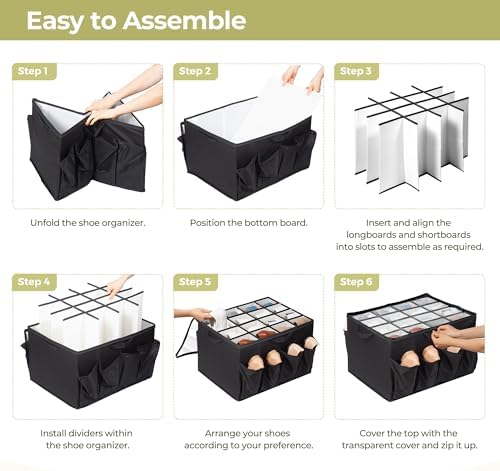 Easy to Assemble

Step 1

Unfold the shoe organizer.

Step 2

Position the bottom board.

Step 3

Insert and align the longboards and shortboards into slots to assemble as required.

Step 4

Install dividers within the shoe organizer.

Step 5

Arrange your shoes according to your preference.

Step 6

Cover the top with the transparent cover and zip it up.