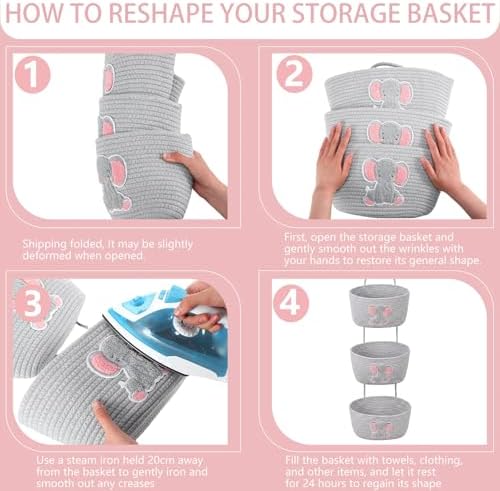 HOW TO RESHAPE YOUR STORAGE BASKET

1

Shipping folded, it may be slightly deformed when opened

2

First, open the storage basket and gently smooth out the wrinkles with your hands to restore its general shape.

3

Use a steam iron held 20cm away from the basket to gently iron and smooth out any creases

4

Fill the basket with towels, clothing, and other items, and let it rest for 24 hours to regain its shape