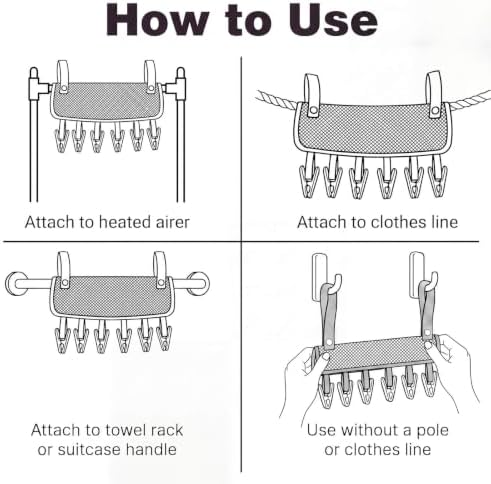 How to Use

Attach to heated airer

Attach to clothes line

Attach to towel rack or suitcase handle

Use without a pole or clothes line