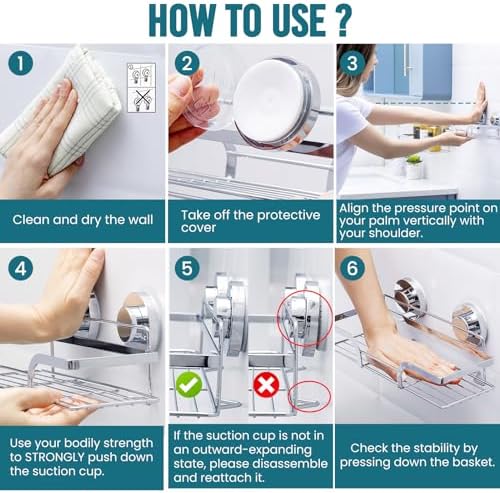 HOW TO USE ?

1

Clean and dry the wall

2

Take off the protective cover

3

Align the pressure point on your palm vertically with your shoulder.

4

Use your bodily strength to STRONGLY push down the suction cup.

5

If the suction cup is not in an outward-expanding state, please disassemble and reattach it.

6

Check the stability by pressing down the basket.