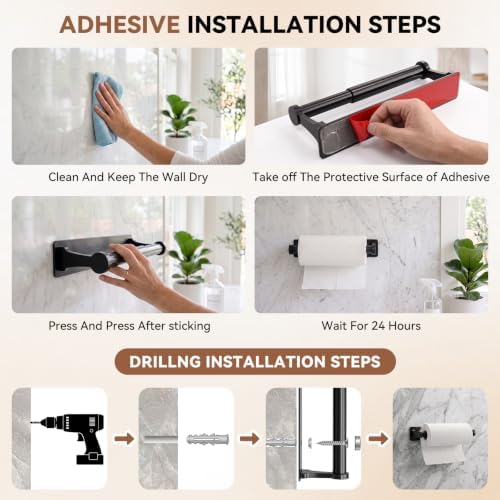 ADHESIVE INSTALLATION STEPS

Clean And Keep The Wall Dry

Take off The Protective Surface of Adhesive

Press And Press After sticking

Wait For 24 Hours

DRILLNG INSTALLATION STEPS