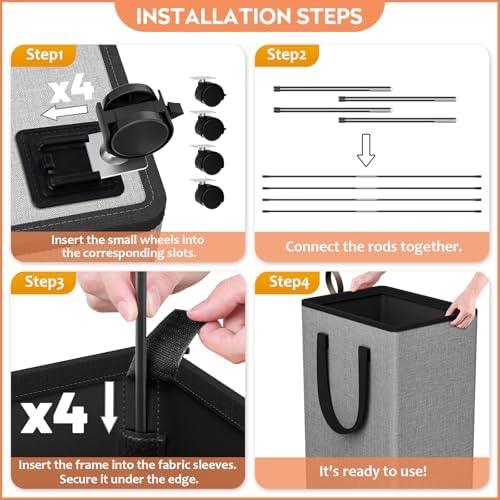 INSTALLATION STEPS

Step1

x4

Insert the small wheels into the corresponding slots.

Step2

Connect the rods together.

Step3

x4

Insert the frame into the fabric sleeves. Secure it under the edge.

Step4

It's ready to use!