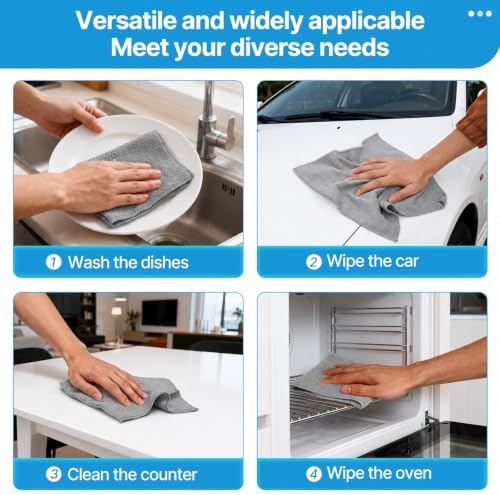 Versatile and widely applicable
Meet your diverse needs

1 Wash the dishes

2 Wipe the car

3 Clean the counter

4 Wipe the oven