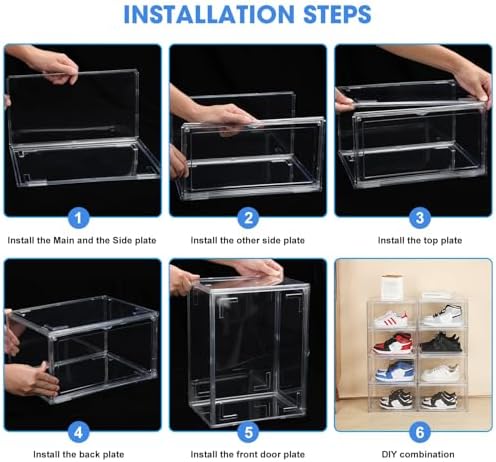 INSTALLATION STEPS

1
Install the Main and the Side plate

2
Install the other side plate

3
Install the top plate

4
Install the back plate

5
Install the front door plate

6
DIY combination