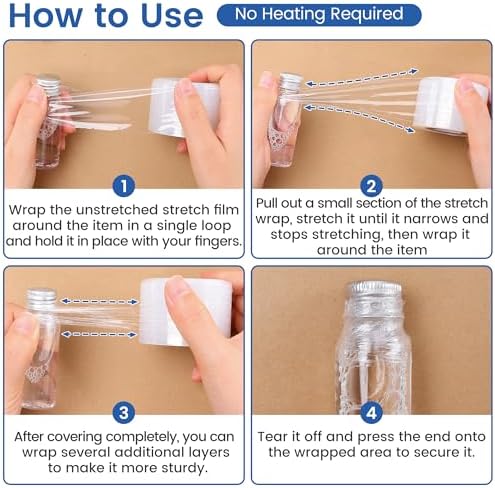 How to Use

No Heating Required

1

Wrap the unstretched stretch film around the item in a single loop and hold it in place with your fingers.

2

Pull out a small section of the stretch wrap, stretch it until it narrows and stops stretching, then wrap it around the item

3

After covering completely, you can wrap several additional layers to make it more sturdy.

4

Tear it off and press the end onto the wrapped area to secure it.