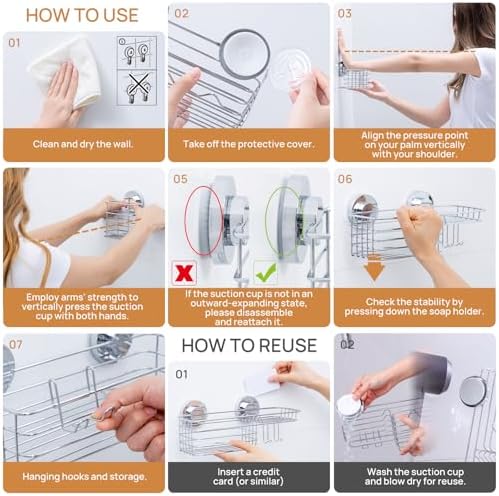 HOW TO USE

01

Clean and dry the wall.

02

Take off the protective cover.

03

Align the pressure point on your palm vertically with your shoulder.

Employ arms' strength to vertically press the suction cup with both hands.

05

If the suction cup is not in an outward-expanding state, please disassemble and reattach it.

06

Check the stability by pressing down the soap holder.

07

Hanging hooks and storage.

HOW TO REUSE

01

Insert a credit card (or similar)

02

Wash the suction cup and blow dry for reuse.