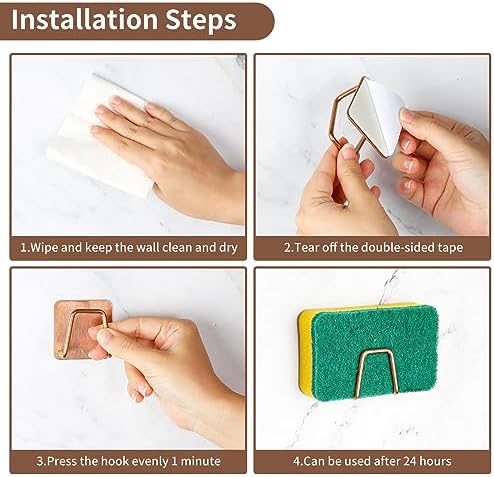 Installation Steps

1.Wipe and keep the wall clean and dry

2.Tear off the double-sided tape

3.Press the hook evenly 1 minute

4.Can be used after 24 hours