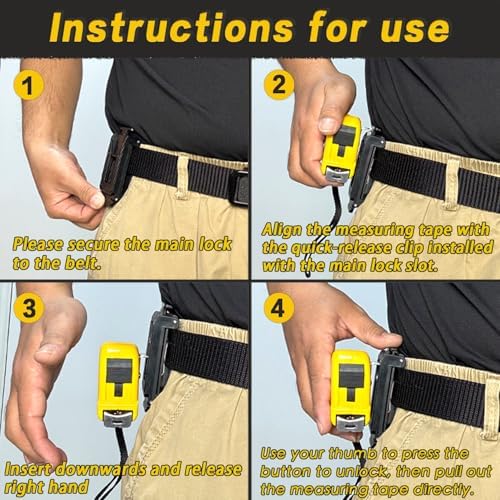 Instructions for use

1

Please secure the main lock to the belt.

2

Align the measuring tape with the quick-release clip installed with the main lock slot.

3

Insert downwards and release right hand

4

Use your thumb to press the button to unlock, then pull out the measuring tape directly.