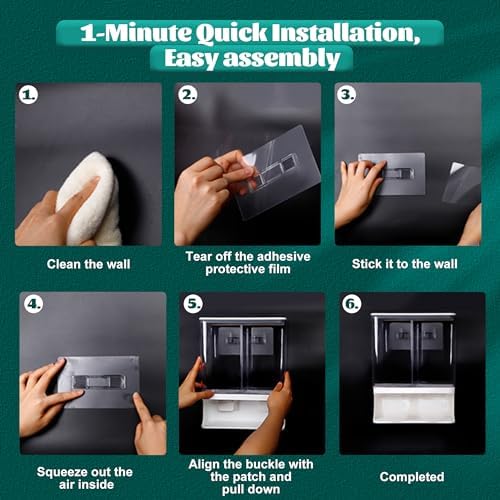 1-Minute Quick Installation, Easy assembly

1.

Clean the wall

2.

Tear off the adhesive protective film

3.

Stick it to the wall

4.

Squeeze out the air inside

5.

Align the buckle with the patch and pull down

6.

Completed