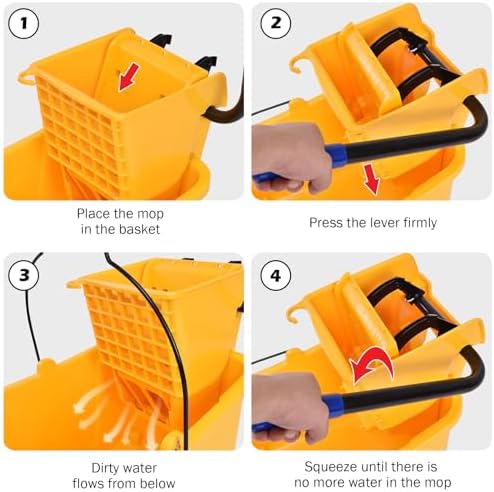 1

Place the mop in the basket

2

Press the lever firmly

3

Dirty water flows from below

4

Squeeze until there is no more water in the mop