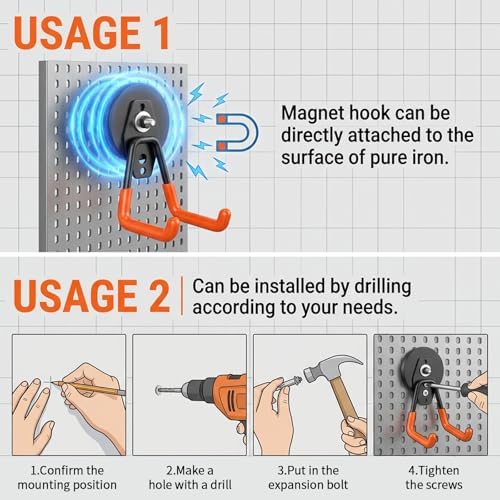 USAGE 1

Magnet hook can be directly attached to the surface of pure iron.

USAGE 2

Can be installed by drilling according to your needs.

1.Confirm the mounting position

2.Make a hole with a drill

3.Put in the expansion bolt

4.Tighten the screws