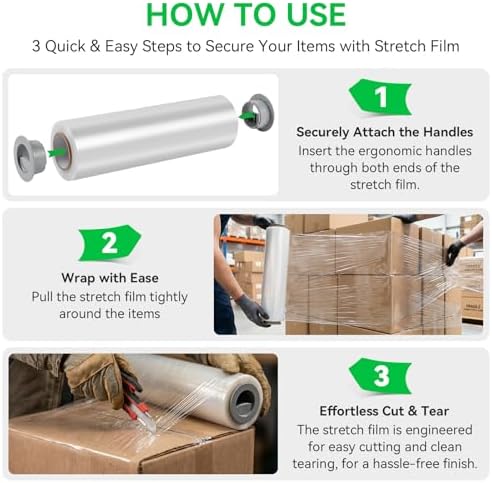 HOW TO USE

3 Quick & Easy Steps to Secure Your Items with Stretch Film

1

Securely Attach the Handles

Insert the ergonomic handles through both ends of the stretch film.

2

Wrap with Ease

Pull the stretch film tightly around the items

3

Effortless Cut & Tear

The stretch film is engineered for easy cutting and clean tearing, for a hassle-free finish.