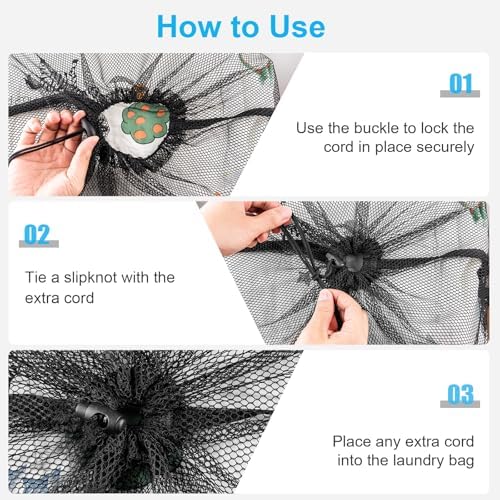 How to Use

01

Use the buckle to lock the cord in place securely

02

Tie a slipknot with the extra cord

03

Place any extra cord into the laundry bag