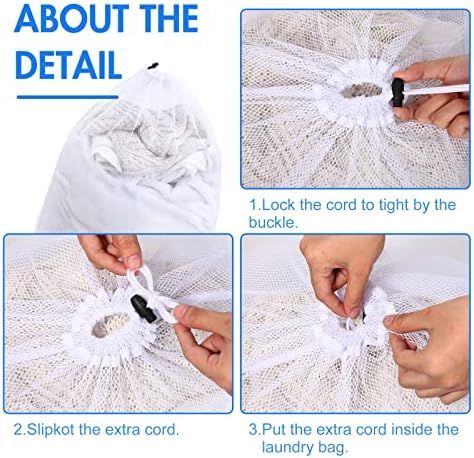 ABOUT THE DETAIL

1.Lock the cord to tight by the buckle.

2.Slipkot the extra cord.

3.Put the extra cord inside the laundry bag.