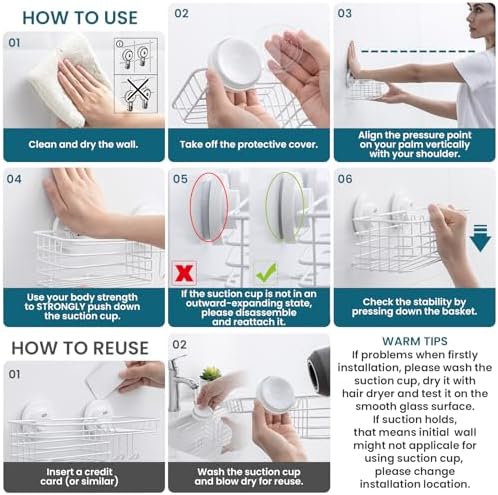 HOW TO USE

01

Clean and dry the wall.

02

Take off the protective cover.

03

Align the pressure point on your palm vertically with your shoulder.

04

Use your body strength to STRONGLY push down the suction cup.

05

If the suction cup is not in an outward-expanding state, please disassemble and reattach it.

06

Check the stability by pressing down the basket.

HOW TO REUSE

01

Insert a credit card (or similar)

02

Wash the suction cup and blow dry for reuse.

WARM TIPS

If problems when firstly installation, please wash the suction cup, dry it with hair dryer and test it on the smooth glass surface. If suction holds, that means initial wall might not applicale for using suction cup, please change installation location.