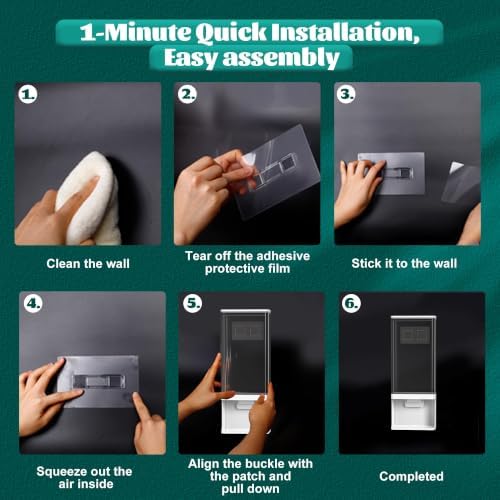 1-Minute Quick Installation, Easy assembly

1.

Clean the wall

2.

Tear off the adhesive protective film

3.

Stick it to the wall

4.

Squeeze out the air inside

5.

Align the buckle with the patch and pull down

6.

Completed