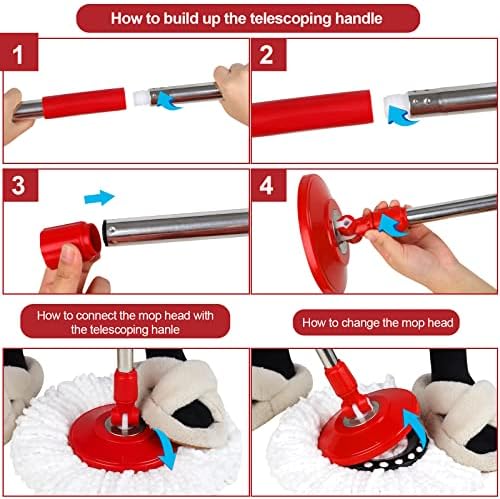 How to build up the telescoping handle

1

2

3

4

How to connect the mop head with the telescoping hanle

How to change the mop head