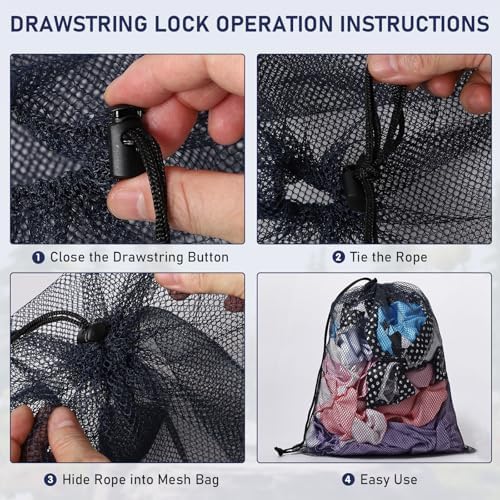 DRAWSTRING LOCK OPERATION INSTRUCTIONS

❶ Close the Drawstring Button

❷ Tie the Rope

❸ Hide Rope into Mesh Bag

❹ Easy Use