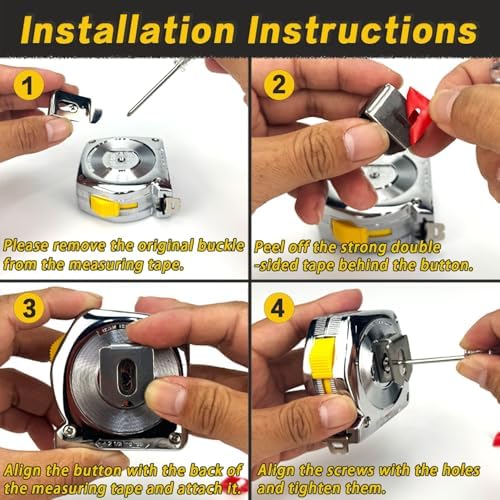 Installation Instructions

1

Please remove the original buckle from the measuring tape.

2

Peel off the strong double -sided tape behind the button.

3

Align the button with the back of the measuring tape and attach it.

4

Align the screws with the holes and tighten them.